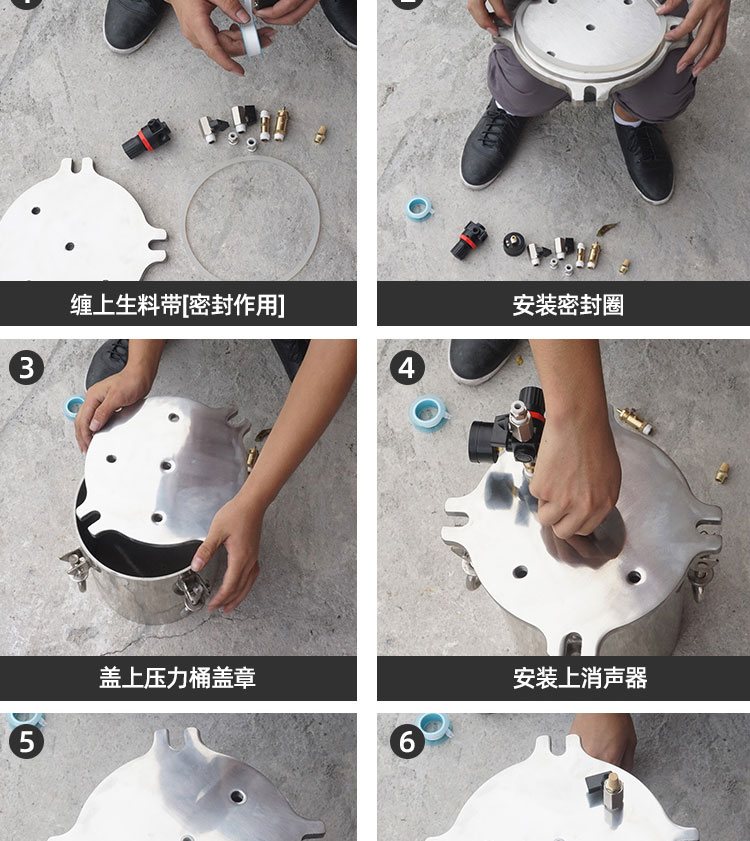 缠上生料带[密封作用]

安装密封圈

3

盖上压力桶盖章

4

安装上消声器

5

6