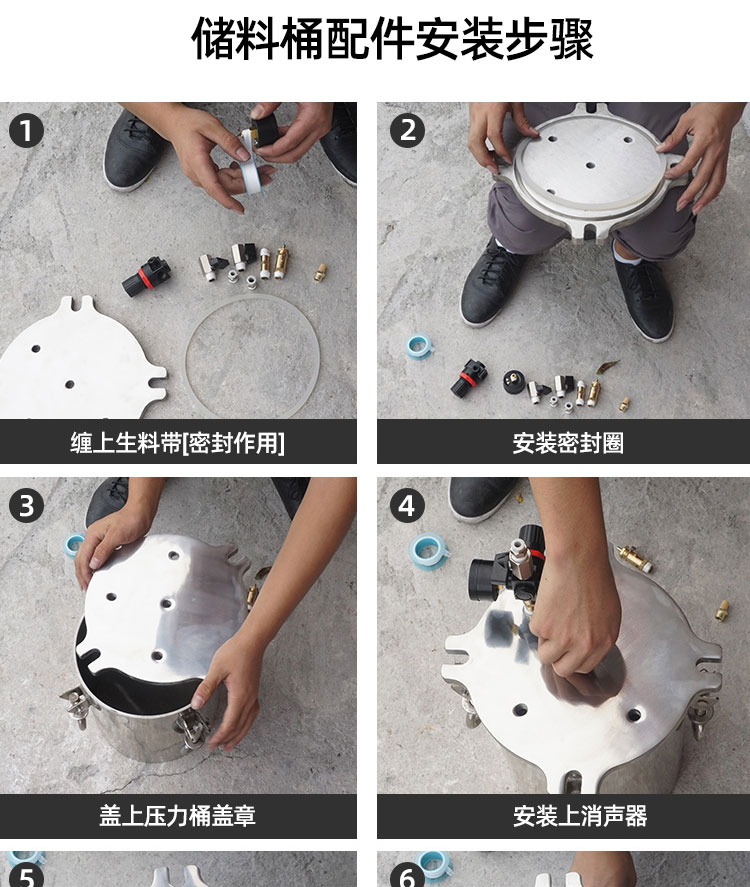 储料桶配件安装步骤

1
缠上生料带[密封作用]

2
安装密封圈

3
盖上压力桶盖章

4
安装上消声器

5

6